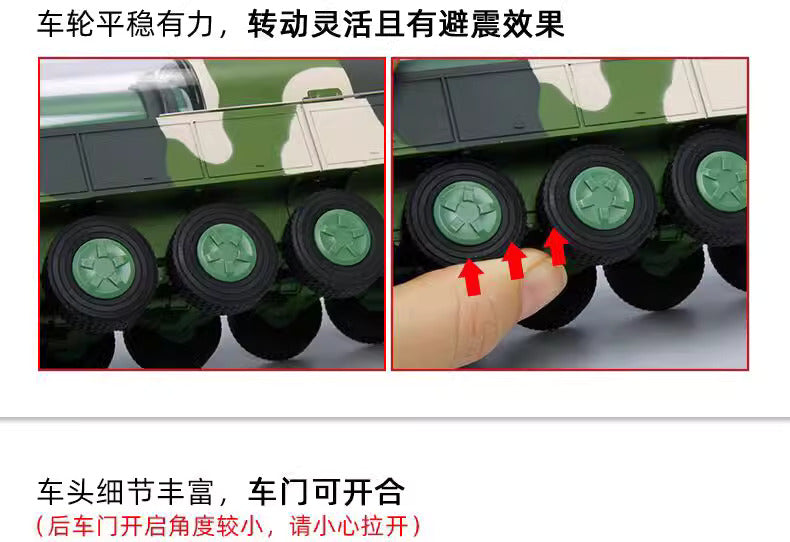 车轮平稳有力，转动灵活且有避震效果

车头细节丰富，车门可开合
（后车门开启角度较小，请小心拉开）